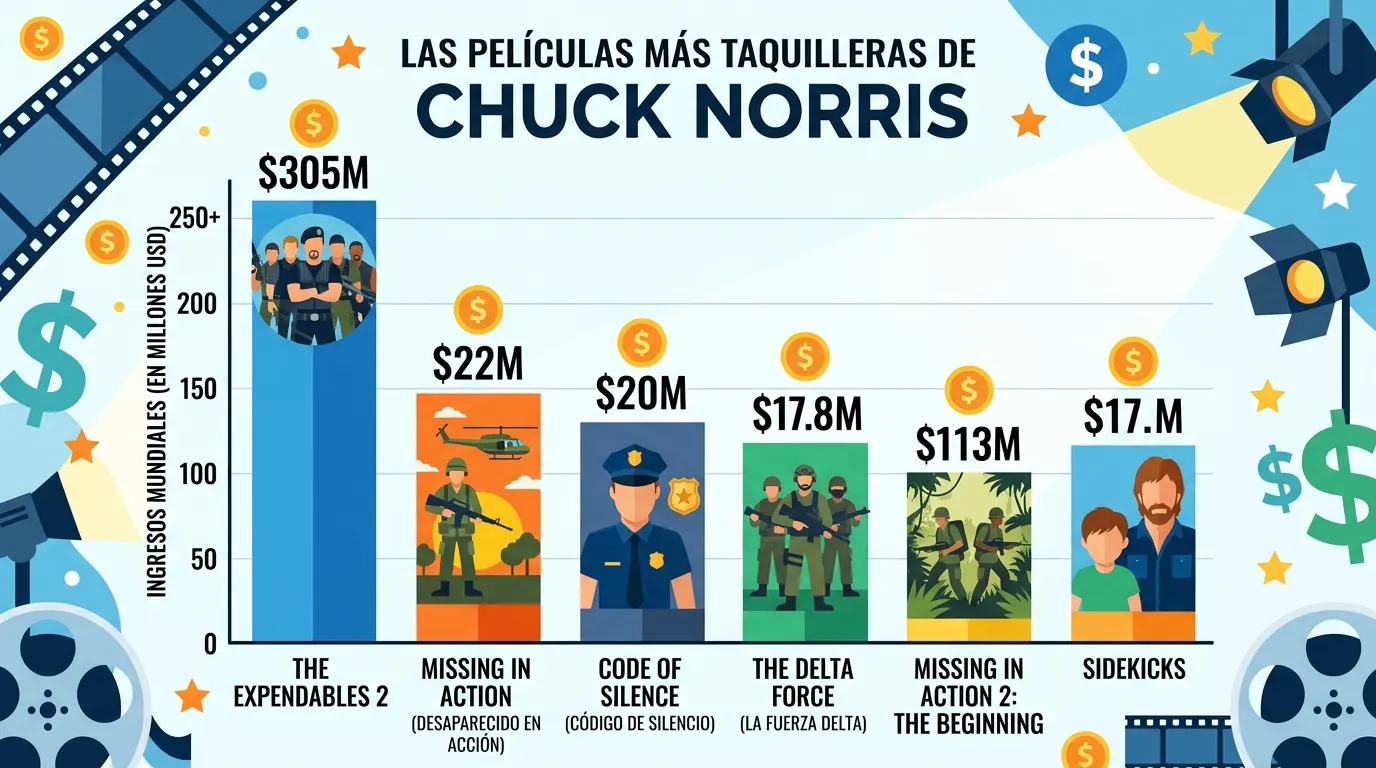 LAS PELÍCULAS MÁS TAQUILLERAS DE
CHUCK NORRIS

INGRESOS MUNDIALES (EN MILLONES USD)

250+
200
150
100
50
0

$305M
$22M
$20M
$17.8M
$113M
$17.M

THE EXPENDABLES 2
MISSING IN ACTION (DESAPARECIDO EN ACCIÓN)
CODE OF SILENCE (CÓDIGO DE SILENCIO)
THE DELTA FORCE (LA FUERZA DELTA)
MISSING IN ACTION 2: THE BEGINNING
SIDEKICKS