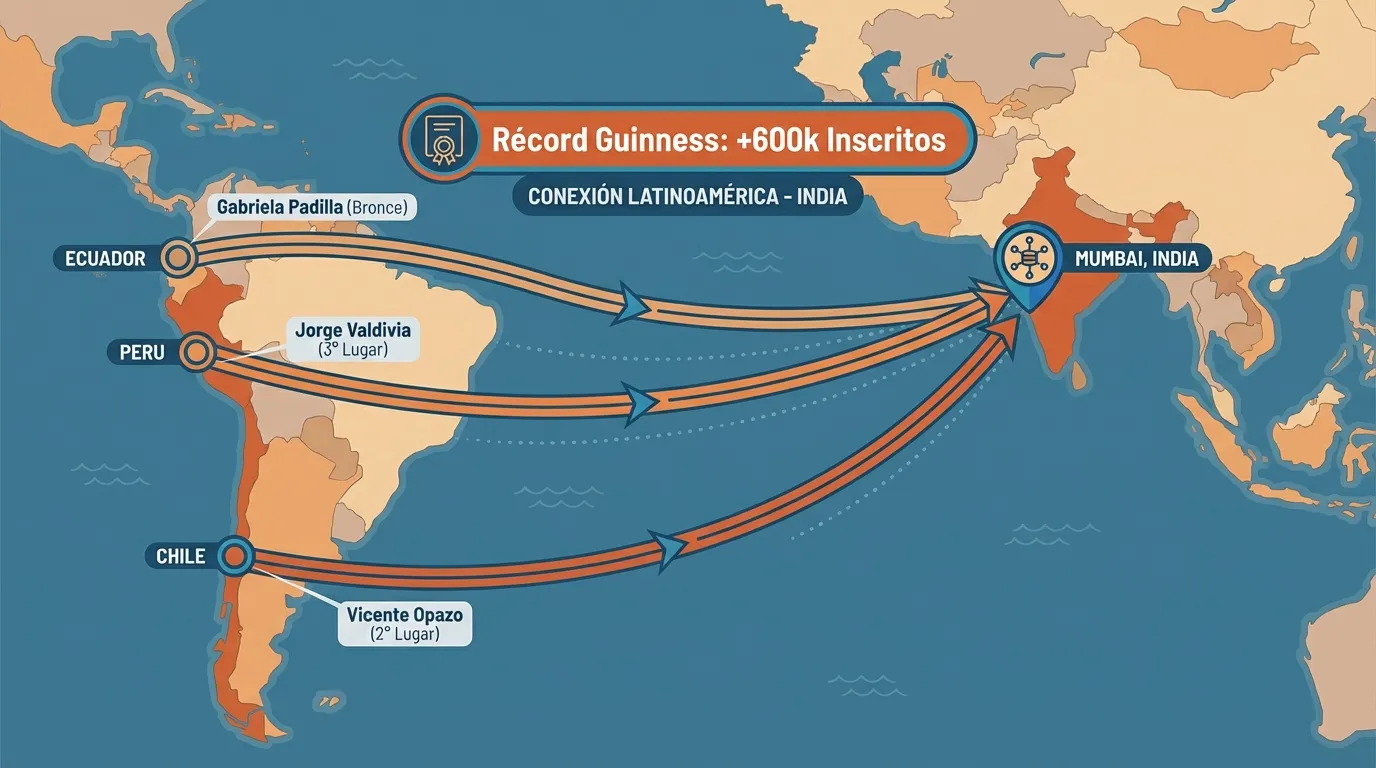 Récord Guinness: +600k Inscritos

CONEXIÓN LATINOAMÉRICA - INDIA

Gabriela Padilla (Bronce)

ECUADOR

MUMBAI, INDIA

Jorge Valdivia (3° Lugar)

PERU

CHILE

Vicente Opazo (2° Lugar)