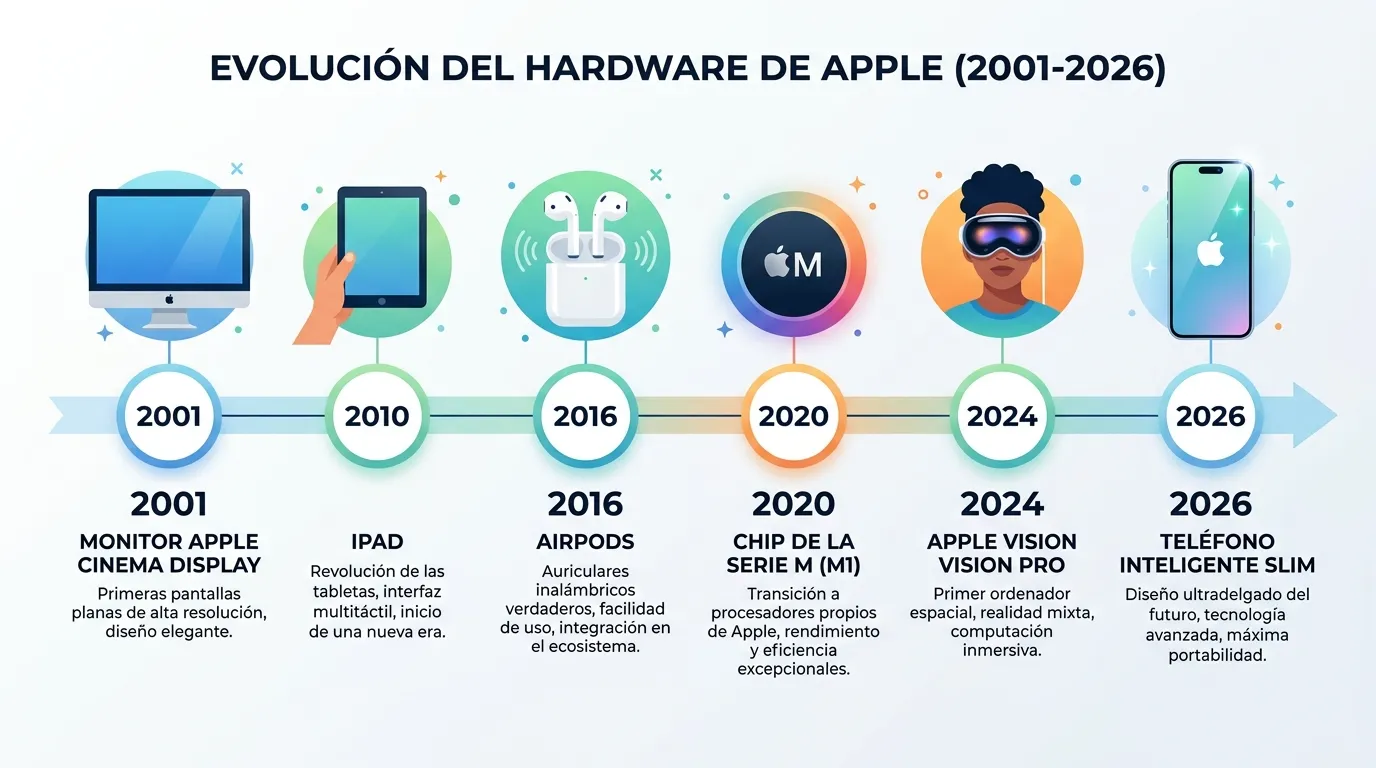 EVOLUCIÓN DEL HARDWARE DE APPLE (2001-2026)

M

2001 2010 2016 2020 2024 2026

2001
MONITOR APPLE CINEMA DISPLAY
Primeras pantallas planas de alta resolución, diseño elegante.

IPAD
Revolución de las tabletas, interfaz multitáctil, inicio de una nueva era.

2016
AIRPODS
Auriculares inalámbricos verdaderos, facilidad de uso, integración en el ecosistema.

2020
CHIP DE LA SERIE M (M1)
Transición a procesadores propios de Apple, rendimiento y eficiencia excepcionales.

2024
APPLE VISION VISION PRO
Primer ordenador espacial, realidad mixta, computación inmersiva.

2026
TELÉFONO INTELIGENTE SLIM
Diseño ultradelgado del futuro, tecnología avanzada, máxima portabilidad.