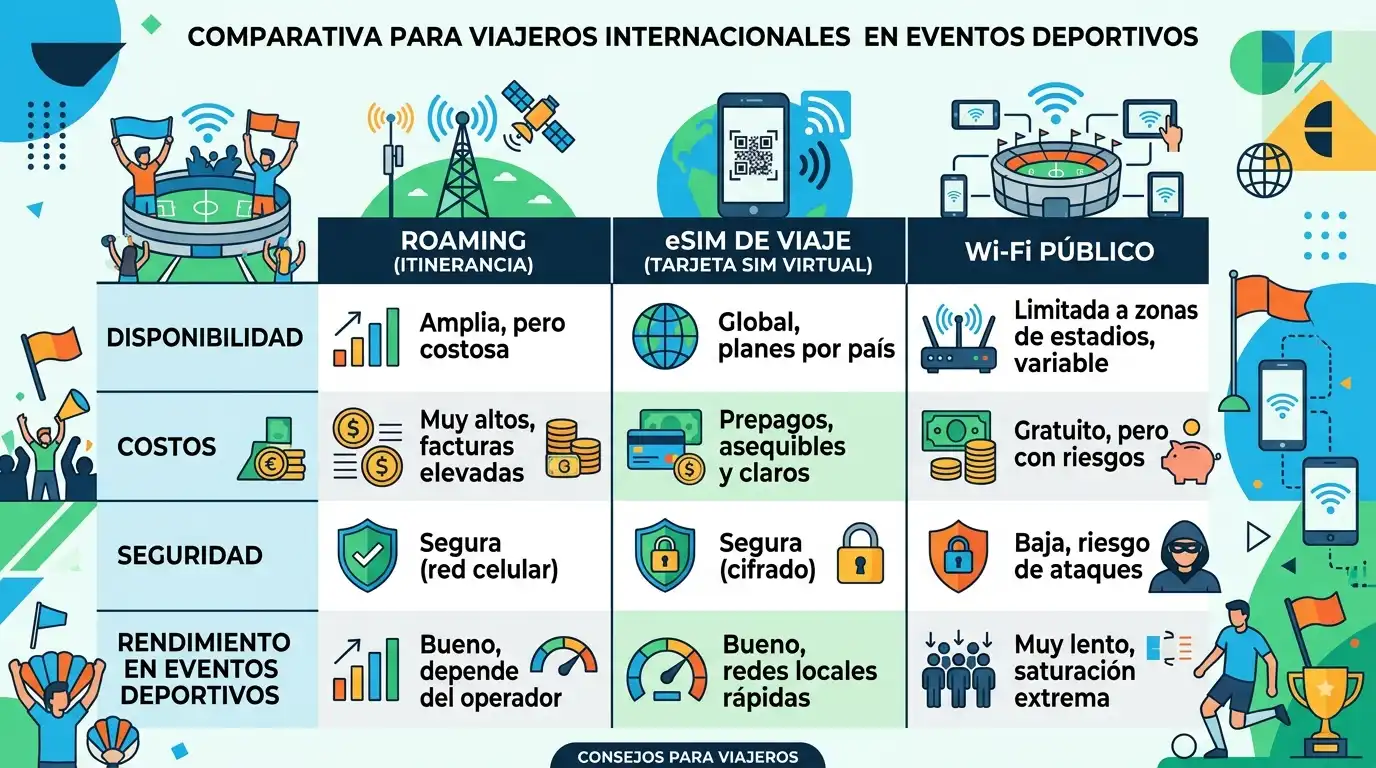 COMPARATIVA PARA VIAJEROS INTERNACIONALES EN EVENTOS DEPORTIVOS

| | ROAMING (ITINERANCIA) | eSIM DE VIAJE (TARJETA SIM VIRTUAL) | Wi-Fi PÚBLICO |
|---|---|---|---|
| DISPONIBILIDAD | Amplia, pero costosa | Global, planes por país | Limitada a zonas de estadios, variable |
| COSTOS | Muy altos, facturas elevadas | Prepagos, asequibles y claros | Gratuito, pero con riesgos |
| SEGURIDAD | Segura (red celular) | Segura (cifrado) | Baja, riesgo de ataques |
| RENDIMIENTO EN EVENTOS DEPORTIVOS | Bueno, depende del operador | Bueno, redes locales rápidas | Muy lento, saturación extrema |

CONSEJOS PARA VIAJEROS